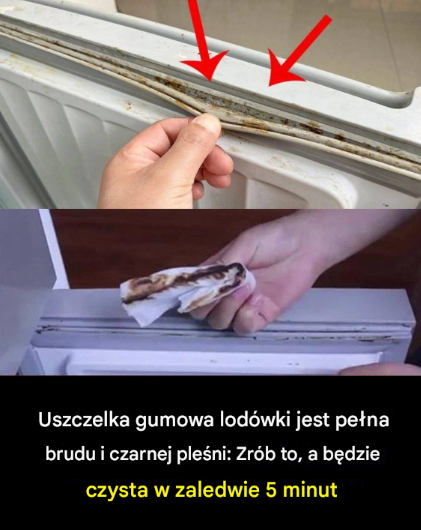 Uszczelka gumowa lodówki jest pełna brudu i czarnej pleśni: Zrób to, a będzie czysta w zaledwie 5 minut